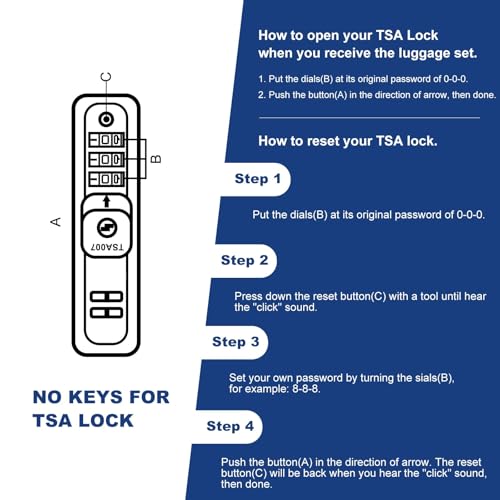 C

B

A

TSA007

NO KEYS FOR TSA LOCK

How to open your TSA Lock when you receive the luggage set.

1. Put the dials(B) at its original password of 0-0-0.

2. Push the button(A) in the direction of arrow, then done.

How to reset your TSA lock.

Step 1

Put the dials(B) at its original password of 0-0-0.

Step 2

Press down the reset button(C) with a tool until hear the "click" sound.

Step 3

Set your own password by turning the sials(B), for example: 8-8-8.

Step 4

Push the button(A) in the direction of arrow. The reset button(C) will be back when you hear the "click" sound, then done.