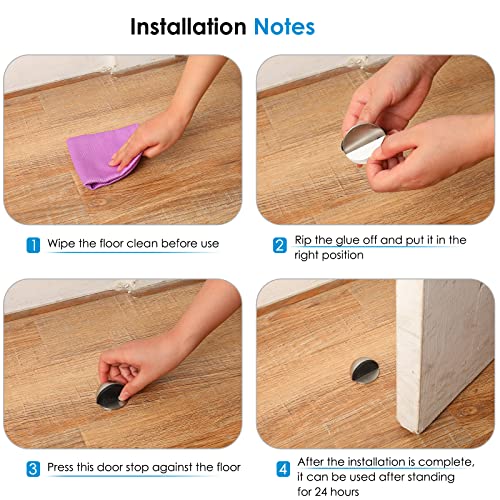 Installation Notes

1 Wipe the floor clean before use

2 Rip the glue off and put it in the right position

3 Press this door stop against the floor

4 After the installation is complete, it can be used after standing for 24 hours