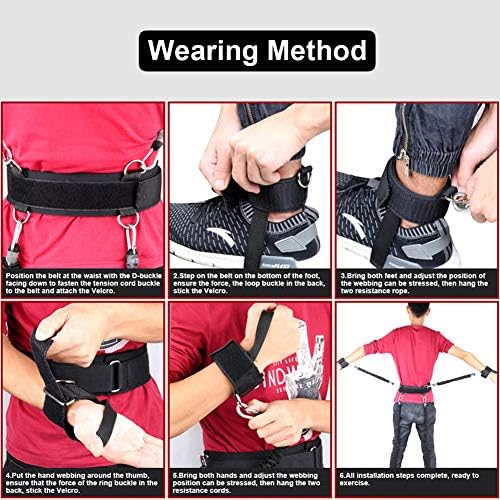 Wearing Method

Position the belt at the waist with the D-buckle facing down to fasten the tension cord buckle to the belt and attach the Velcro.

2.Step on the belt on the bottom of the foot, ensure the force, the loop buckle in the back, stick the Velcro.

3.Bring both feet and adjust the position of the webbing can be stressed, then hang the two resistance rope.

4.Put the hand webbing around the thumb, ensure that the force of the ring buckle in the back, stick the Velcro.

5.Bring both hands and adjust the webbing position can be stressed, then hang the two resistance cords.

6.All installation steps complete, ready to exercise.