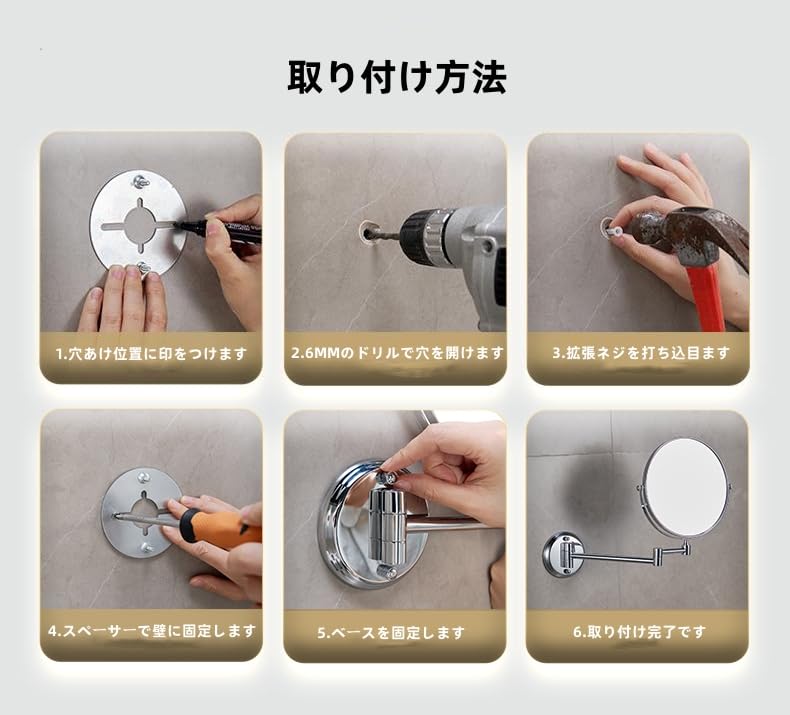 取り付け方法

1.穴あけ位置に印をつけます

2.6MMのドリルで穴を開けます

3.拡張ネジを打ち込目ます

4.スペーサーで壁に固定します

5.ベースを固定します

6.取り付け完了です