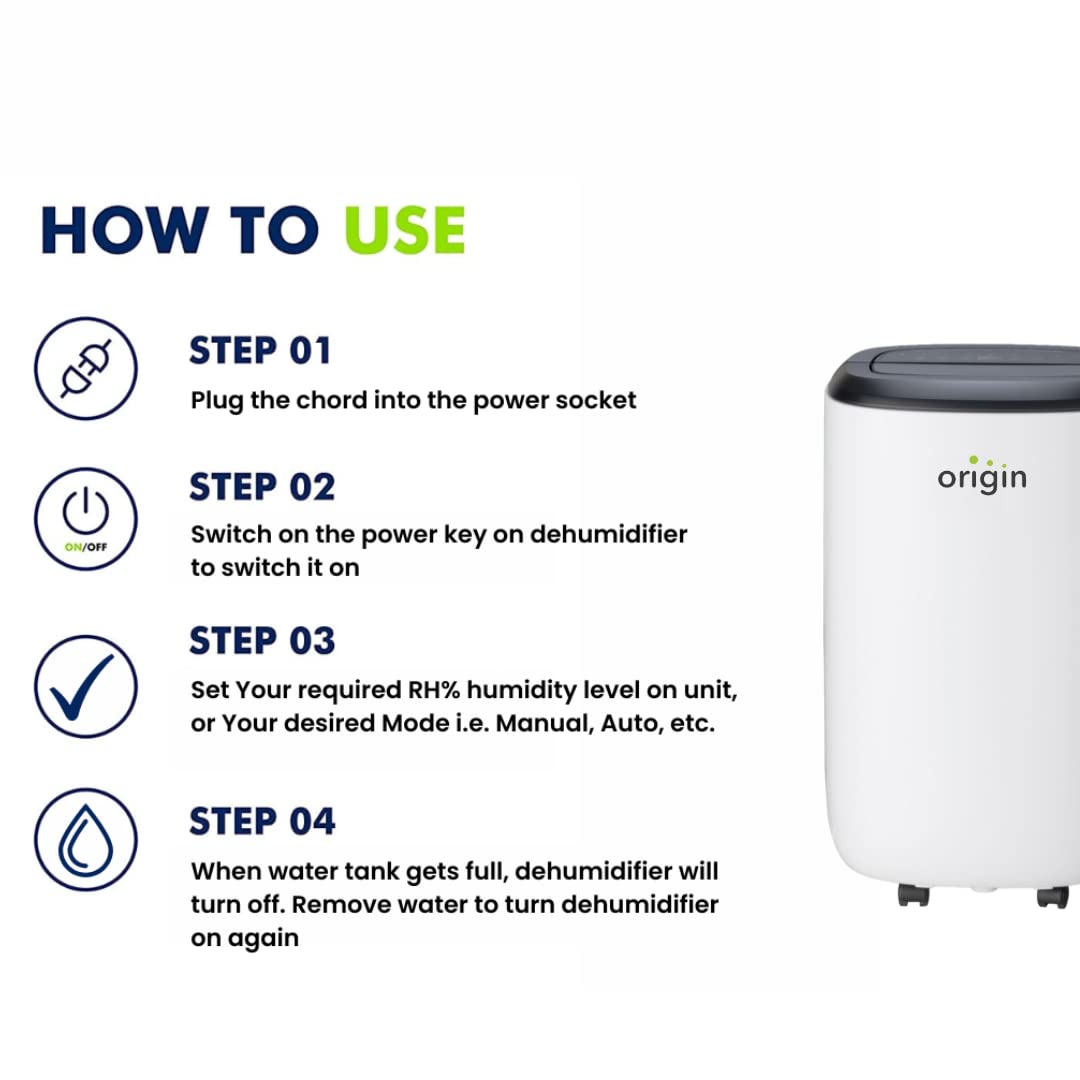 HOW TO USE

STEP 01
Plug the chord into the power socket

ON/OFF

STEP 02
Switch on the power key on dehumidifier to switch it on

STEP 03
Set Your required RH% humidity level on unit, or Your desired Mode i.e. Manual, Auto, etc.

STEP 04
When water tank gets full, dehumidifier will turn off. Remove water to turn dehumidifier on again

origin