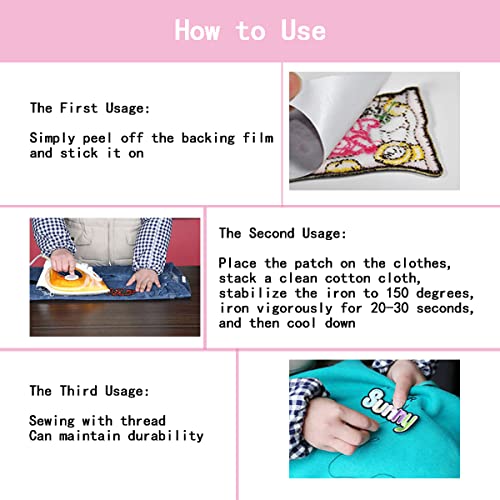 How to Use

The First Usage:

Simply peel off the backing film and stick it on

The Second Usage:

Place the patch on the clothes, stack a clean cotton cloth, stabilize the iron to 150 degrees, iron vigorously for 20-30 seconds, and then cool down

The Third Usage:

Sewing with thread
Can maintain durability

Sunny