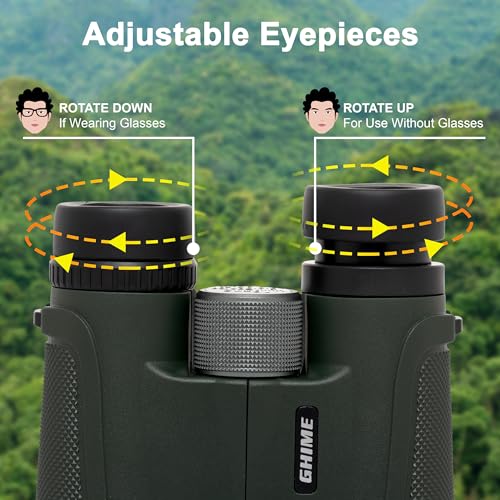 Adjustable Eyepieces

ROTATE DOWN
If Wearing Glasses

ROTATE UP
For Use Without Glasses

GHIME