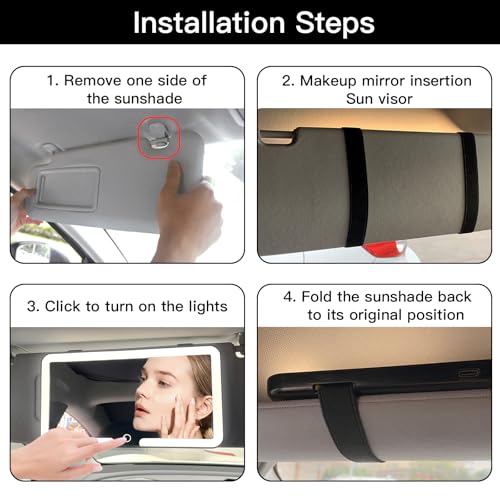 Installation Steps

1. Remove one side of the sunshade

2. Makeup mirror insertion Sun visor

3. Click to turn on the lights

4. Fold the sunshade back to its original position