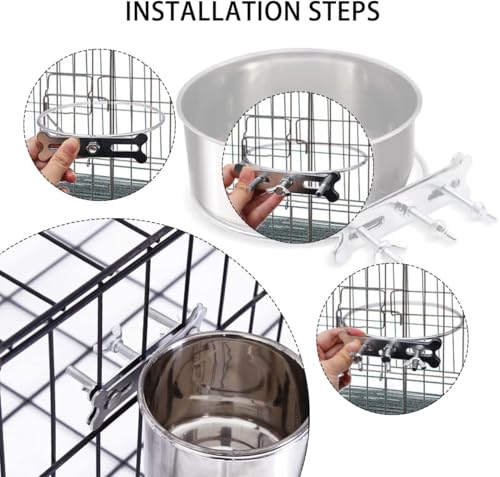 INSTALLATION STEPS