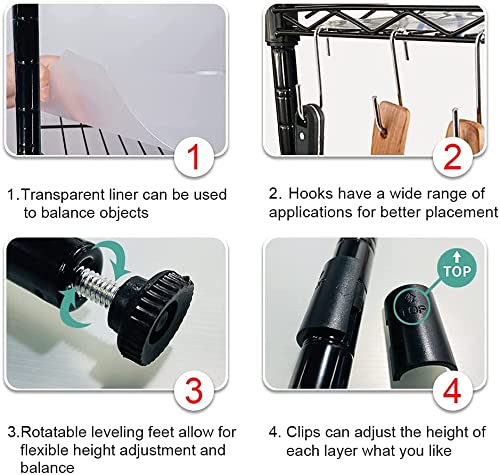 1

1.Transparent liner can be used to balance objects

2

2. Hooks have a wide range of applications for better placement

3

3.Rotatable leveling feet allow for flexible height adjustment and balance

TOP

TOP

4

4. Clips can adjust the height of each layer what you like