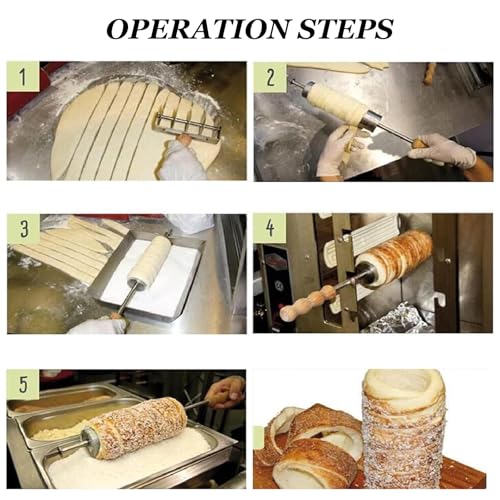 OPERATION STEPS

1

2

3

4

5