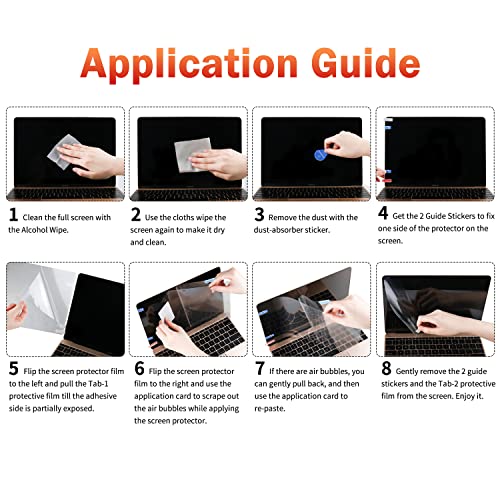 Application Guide

1 Clean the full screen with the Alcohol Wipe.

2 Use the cloths wipe the screen again to make it dry and clean.

3 Remove the dust with the dust-absorber sticker.

4 Get the 2 Guide Stickers to fix one side of the protector on the screen.

5 Flip the screen protector film to the left and pull the Tab-1 protective film till the adhesive side is partially exposed.

6 Flip the screen protector film to the right and use the application card to scrape out the air bubbles while applying the screen protector.

7 If there are air bubbles, you can gently pull back, and then use the application card to re-paste.

8 Gently remove the 2 guide stickers and the Tab-2 protective film from the screen. Enjoy it.