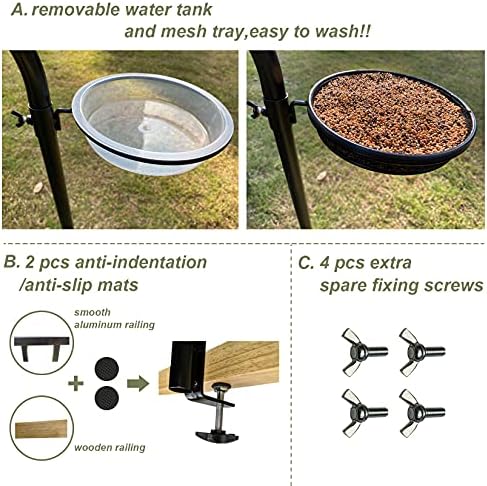 A. removable water tank and mesh tray,easy to wash!!

B. 2 pcs anti-indentation /anti-slip mats

smooth aluminum railing

wooden railing

C. 4 pcs extra spare fixing screws