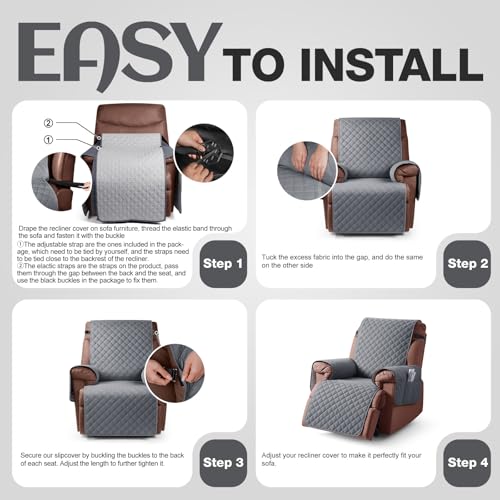 EASY TO INSTALL

②
①

Drape the recliner cover on sofa furniture, thread the elastic band through the sofa and fasten it with the buckle
①The adjustable strap are the ones included in the package, which need to be tied by yourself, and the straps need to be tied close to the backrest of the recliner.
②The elactic straps are the straps on the product, pass them through the gap between the back and the seat, and use the black buckles in the package to fix them.

Step 1

Tuck the excess fabric into the gap, and do the same on the other side

Step 2

Secure our slipcover by buckling the buckles to the back of each seat. Adjust the length to further tighten it.

Step 3

Adjust your recliner cover to make it perfectly fit your sofa.

Step 4