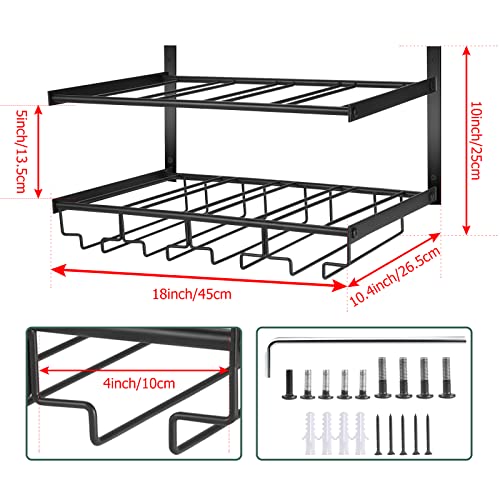 5inch/13.5cm

10inch/25cm

18inch/45cm

10.4inch/26.5cm

4inch/10cm