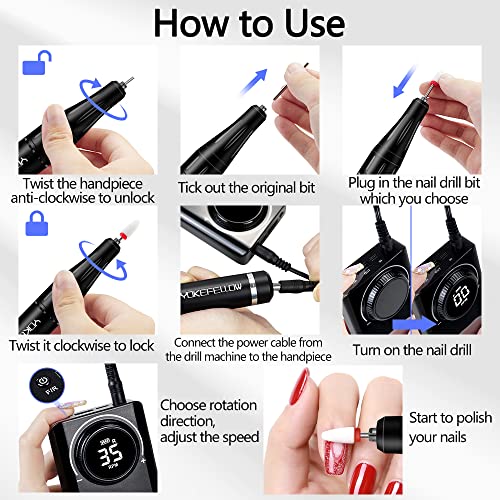 How to Use

Twist the handpiece anti-clockwise to unlock

Tick out the original bit

Plug in the nail drill bit which you choose

Twist it clockwise to lock

YOKEFELLOW

Connect the power cable from the drill machine to the handpiece

00

Turn on the nail drill

F/R

35
RPM

Choose rotation direction, adjust the speed

Start to polish your nails