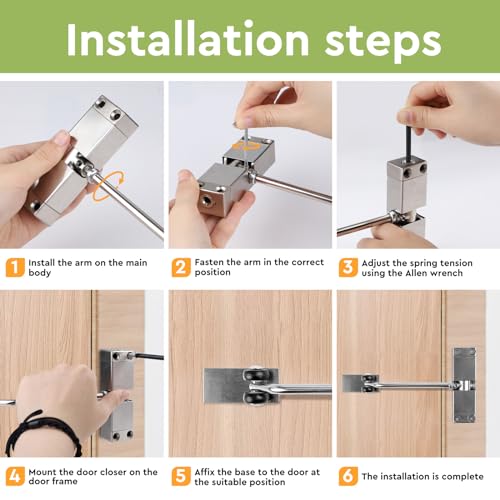 Installation steps

1 Install the arm on the main body

2 Fasten the arm in the correct position

3 Adjust the spring tension using the Allen wrench

4 Mount the door closer on the door frame

5 Affix the base to the door at the suitable position

6 The installation is complete