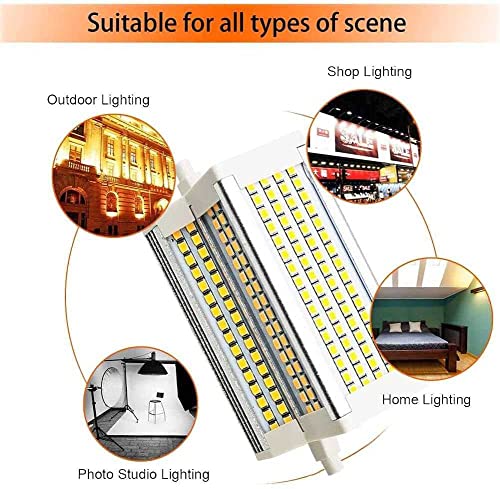 Suitable for all types of scene

Shop Lighting

Outdoor Lighting

SALE

SALE

Home Lighting

Photo Studio Lighting