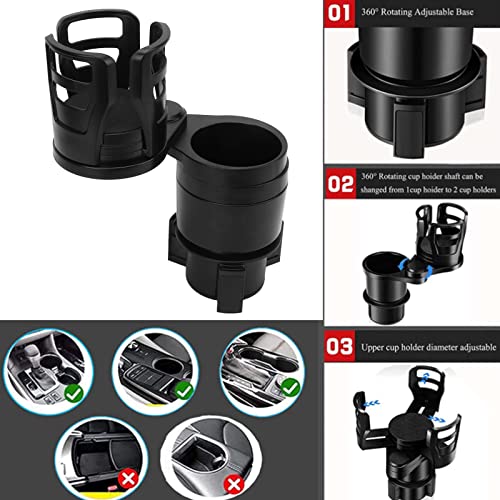 01 360° Rotating Adjustable Base

02 360° Rotating cup hoider shaft can be shanged from 1cup hoider to 2 cup holders

03 Upper cup holder diameter adjustable