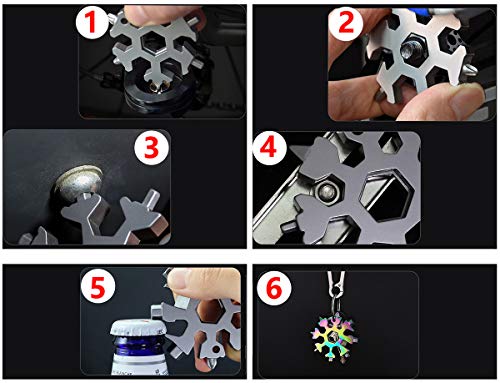 1
2
3
4
5
6