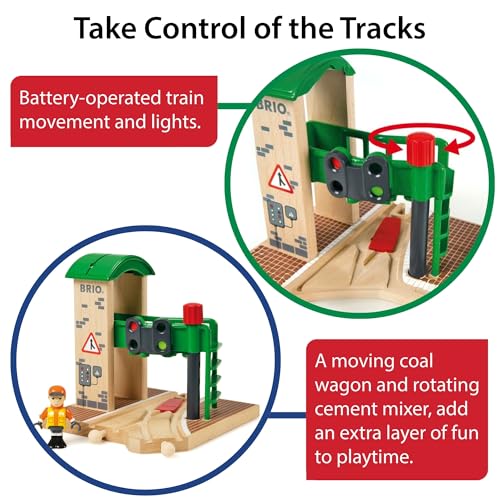 Take Control of the Tracks

Battery-operated train movement and lights.

BRIO.

BRIO.

A moving coal wagon and rotating cement mixer, add an extra layer of fun to playtime.