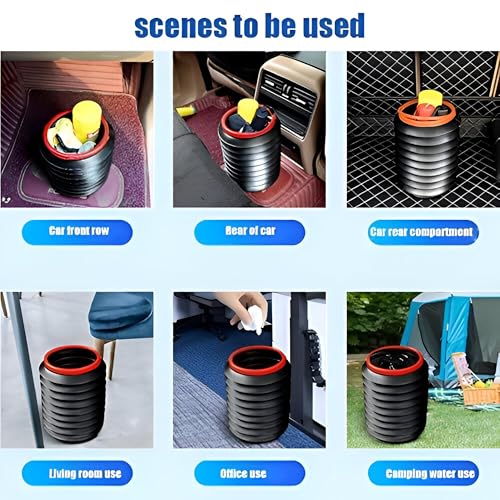 scenes to be used

Car front row

Rear of car

Car rear compartment

Living room use

Office use

Camping water use