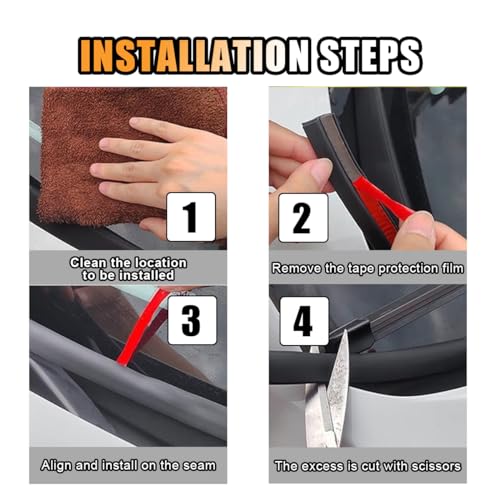 INSTALLATION STEPS

1

Clean the location to be installed

2

Remove the tape protection film

3

Align and install on the seam

4

The excess is cut with scissors