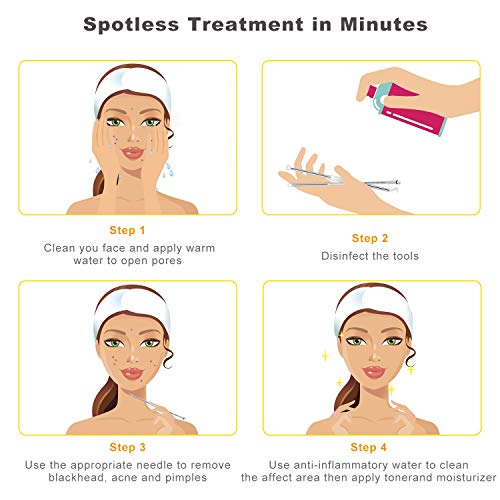 Spotless Treatment in Minutes

Step 1
Clean you face and apply warm water to open pores

Step 2
Disinfect the tools

Step 3
Use the appropriate needle to remove blackhead, acne and pimples

Step 4
Use anti-inflammatory water to clean the affect area then apply tonerand moisturizer