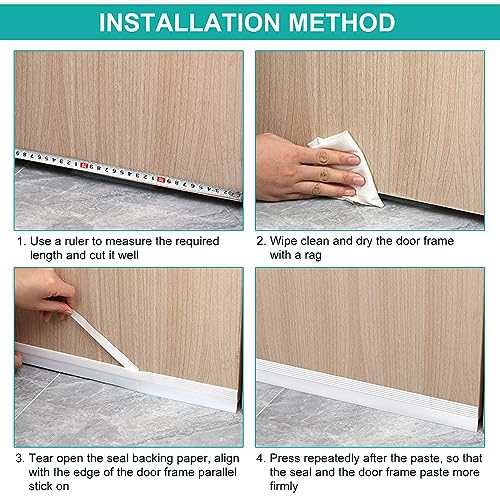 INSTALLATION METHOD

1. Use a ruler to measure the required length and cut it well

2. Wipe clean and dry the door frame with a rag

3. Tear open the seal backing paper, align with the edge of the door frame parallel stick on

4. Press repeatedly after the paste, so that the seal and the door frame paste more firmly