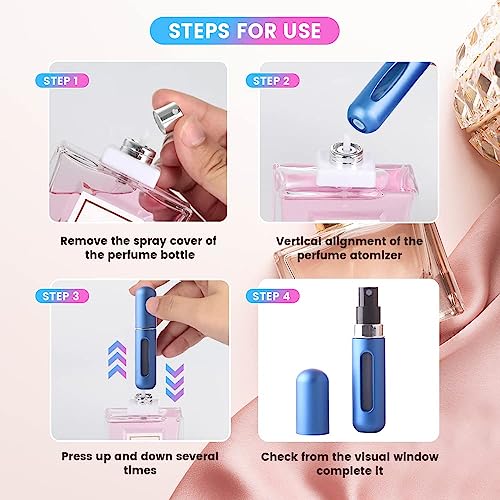 STEPS FOR USE

STEP 1

Remove the spray cover of the perfume bottle

STEP 2

Vertical alignment of the perfume atomizer

STEP 3

Press up and down several times

STEP 4

Check from the visual window complete it