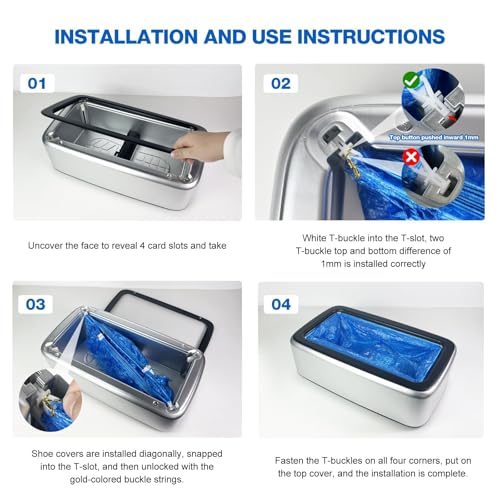 INSTALLATION AND USE INSTRUCTIONS

01

Uncover the face to reveal 4 card slots and take

02

Top button pushed inward 1mm

White T-buckle into the T-slot, two T-buckle top and bottom difference of 1mm is installed correctly

03

Shoe covers are installed diagonally, snapped into the T-slot, and then unlocked with the gold-colored buckle strings.

04

Fasten the T-buckles on all four corners, put on the top cover, and the installation is complete.