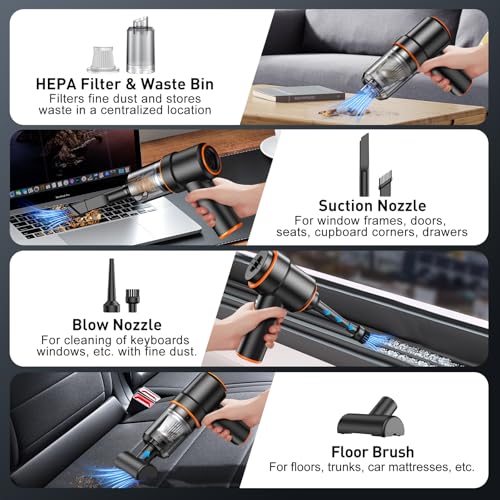 HEPA Filter & Waste Bin
Filters fine dust and stores waste in a centralized location

Suction Nozzle
For window frames, doors, seats, cupboard corners, drawers

Blow Nozzle
For cleaning of keyboards windows, etc. with fine dust.

Floor Brush
For floors, trunks, car mattresses, etc.