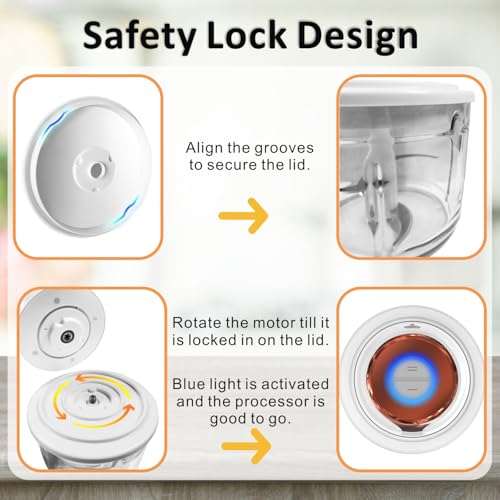 Safety Lock Design

Align the grooves to secure the lid.

Rotate the motor till it is locked in on the lid.

Blue light is activated and the processor is good to go.