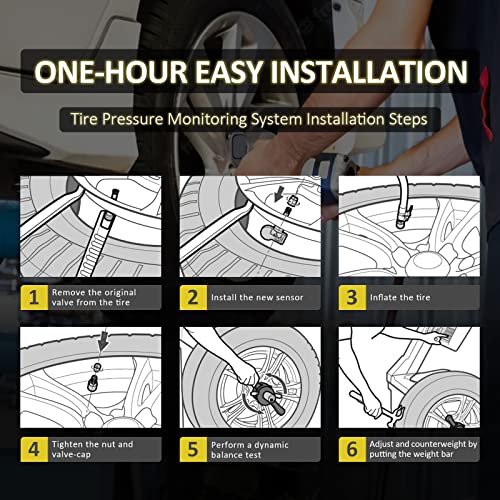 ONE-HOUR EASY INSTALLATION

Tire Pressure Monitoring System Installation Steps

1 Remove the original valve from the tire

2 Install the new sensor

3 Inflate the tire

4 Tighten the nut and valve-cap

5 Perform a dynamic balance test

6 Adjust and counterweight by putting the weight bar