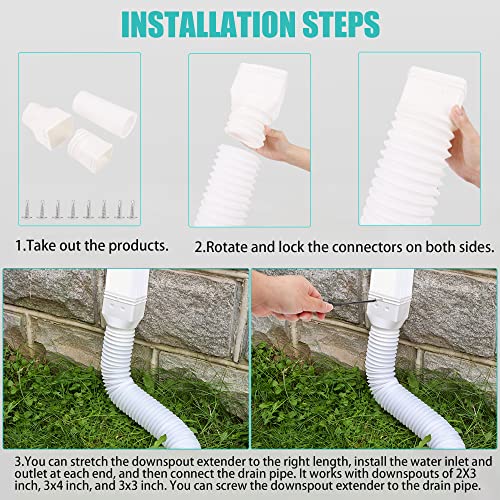 INSTALLATION STEPS

1.Take out the products.

2.Rotate and lock the connectors on both sides.

3.You can stretch the downspout extender to the right length, install the water inlet and outlet at each end, and then connect the drain pipe. It works with downspouts of 2X3 inch, 3x4 inch, and 3x3 inch. You can screw the downspout extender to the drain pipe.