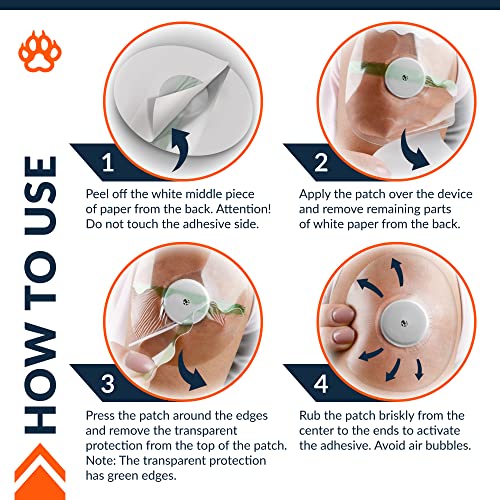 HOW TO USE

1

Peel off the white middle piece of paper from the back. Attention! Do not touch the adhesive side.

2

Apply the patch over the device and remove remaining parts of white paper from the back.

3

Press the patch around the edges and remove the transparent protection from the top of the patch. Note: The transparent protection has green edges.

4

Rub the patch briskly from the center to the ends to activate the adhesive. Avoid air bubbles.