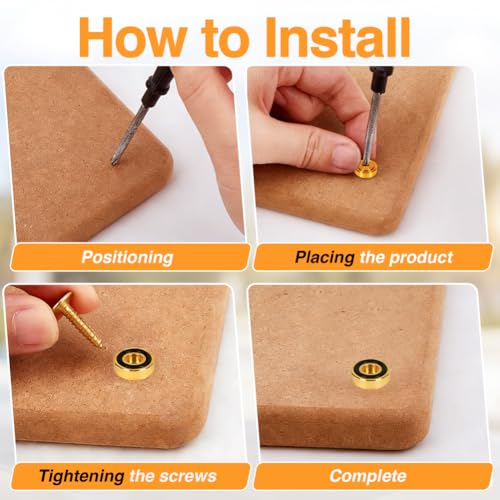 How to Install

Positioning

Placing the product

Tightening the screws

Complete