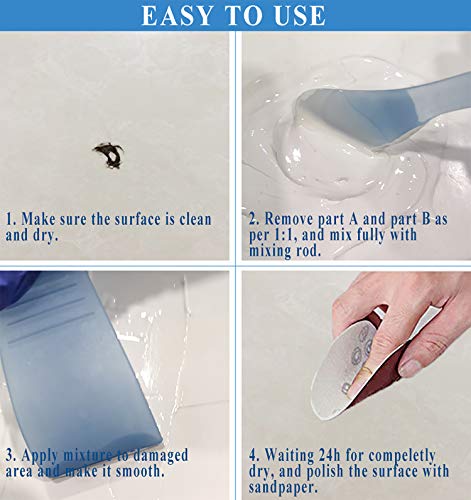 EASY TO USE

1. Make sure the surface is clean and dry.

2. Remove part A and part B as per 1:1, and mix fully with mixing rod.

3. Apply mixture to damaged area and make it smooth.

4. Waiting 24h for compeletly dry, and polish the surface with sandpaper.