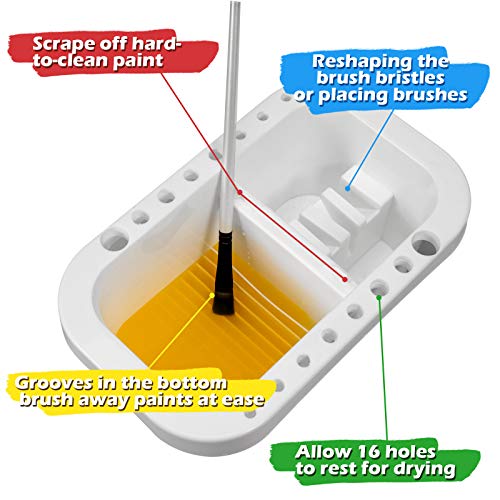 Scrape off hard-to-clean paint

Reshaping the brush bristles or placing brushes

Grooves in the bottom brush away paints at ease

Allow 16 holes to rest for drying