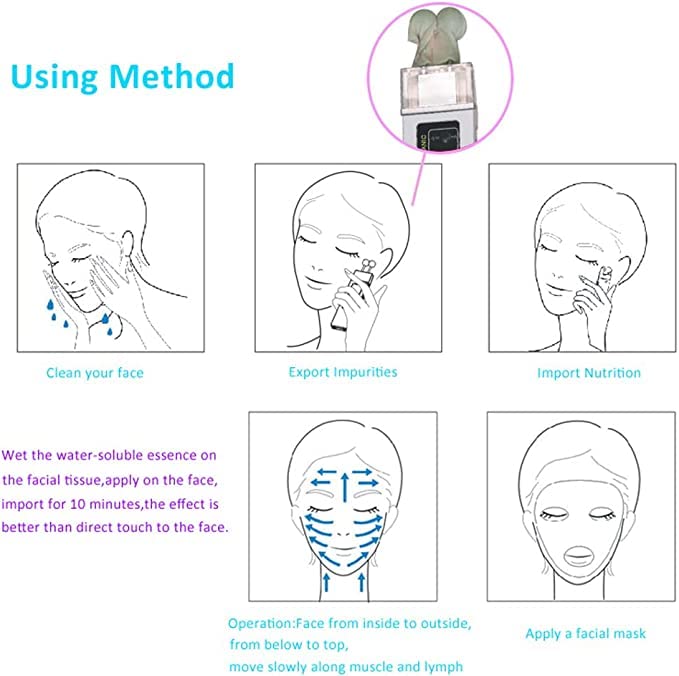 Using Method

Clean your face

Export Impurities

Import Nutrition

Wet the water-soluble essence on the facial tissue,apply on the face, import for 10 minutes,the effect is better than direct touch to the face.

Operation:Face from inside to outside, from below to top, move slowly along muscle and lymph

Apply a facial mask