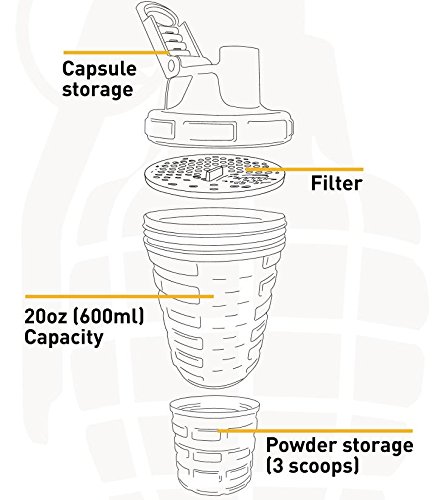 Capsule storage

Filter

20oz (600ml) Capacity

Powder storage (3 scoops)