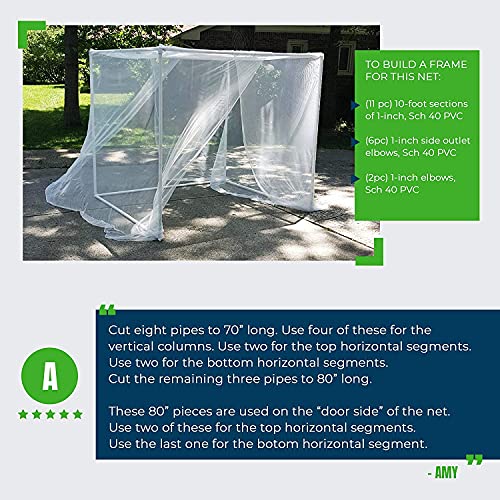 TO BUILD A FRAME FOR THIS NET:

(11 pc) 10-foot sections of 1-inch, Sch 40 PVC

(6pc) 1-inch side outlet elbows, Sch 40 PVC

(2pc) 1-inch elbows, Sch 40 PVC

A

“

Cut eight pipes to 70” long. Use four of these for the vertical columns. Use two for the top horizontal segments. Use two for the bottom horizontal segments. Cut the remaining three pipes to 80” long.

These 80” pieces are used on the “door side” of the net. Use two of these for the top horizontal segments. Use the last one for the botom horizontal segment.

”

- AMY