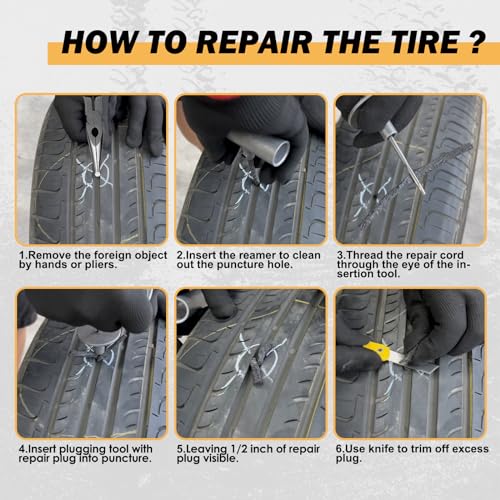 HOW TO REPAIR THE TIRE ?

1.Remove the foreign object by hands or pliers.

2.Insert the reamer to clean out the puncture hole.

3.Thread the repair cord through the eye of the insertion tool.

4.Insert plugging tool with repair plug into puncture.

5.Leaving 1/2 inch of repair plug visible.

6.Use knife to trim off excess plug.