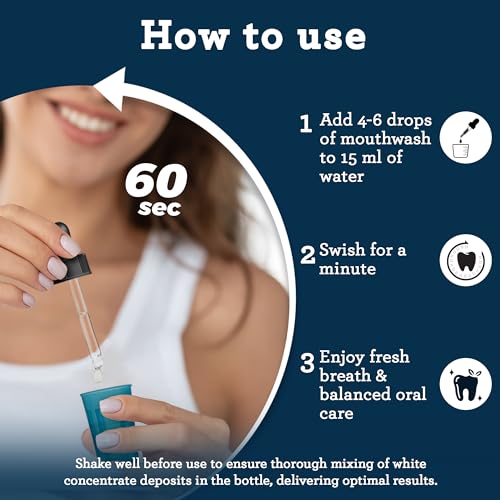 How to use

60 sec

1 Add 4-6 drops of mouthwash to 15 ml of water

2 Swish for a minute

3 Enjoy fresh breath & balanced oral care

Shake well before use to ensure thorough mixing of white concentrate deposits in the bottle, delivering optimal results.