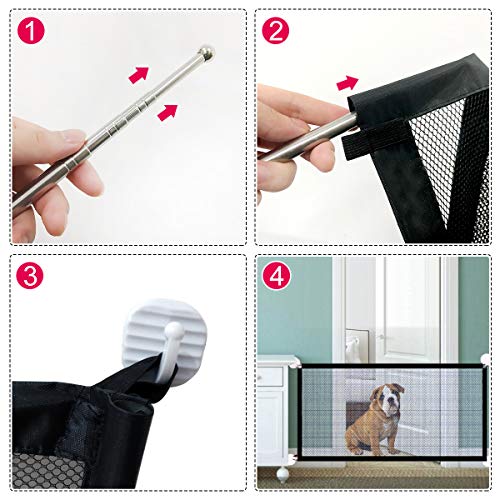 1

2

3

4