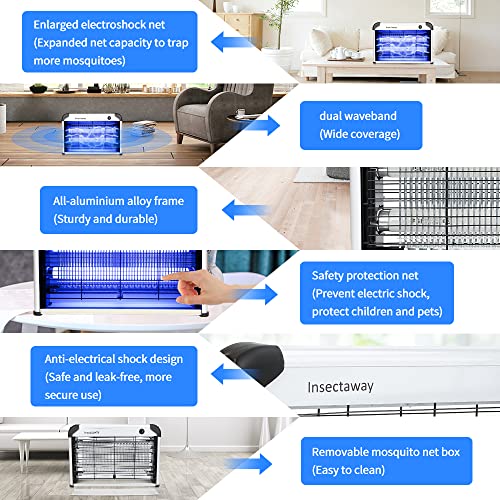 Enlarged electroshock net
(Expanded net capacity to trap more mosquitoes)

dual waveband
(Wide coverage)

All-aluminium alloy frame
(Sturdy and durable)

Safety protection net
(Prevent electric shock, protect children and pets)

Anti-electrical shock design
(Safe and leak-free, more secure use)

Insectaway

Removable mosquito net box
(Easy to clean)