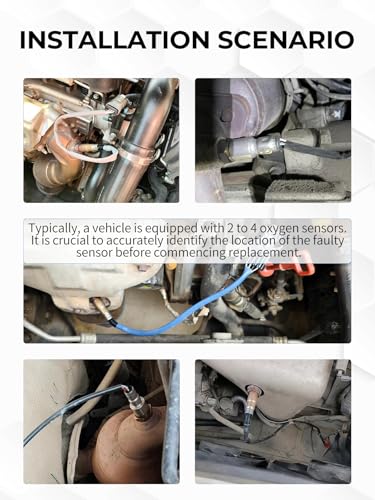 INSTALLATION SCENARIO

Typically, a vehicle is equipped with 2 to 4 oxygen sensors. It is crucial to accurately identify the location of the faulty sensor before commencing replacement.