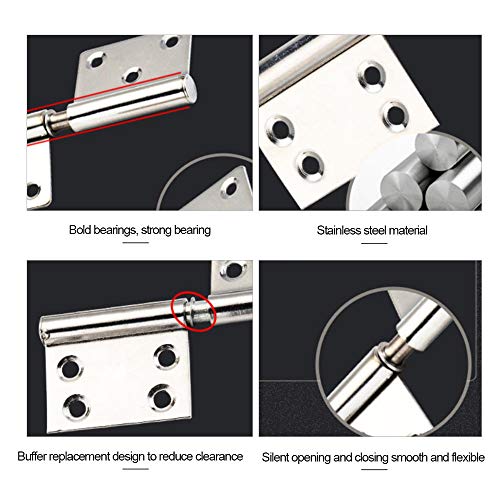 Bold bearings, strong bearing

Stainless steel material

Buffer replacement design to reduce clearance

Silent opening and closing smooth and flexible