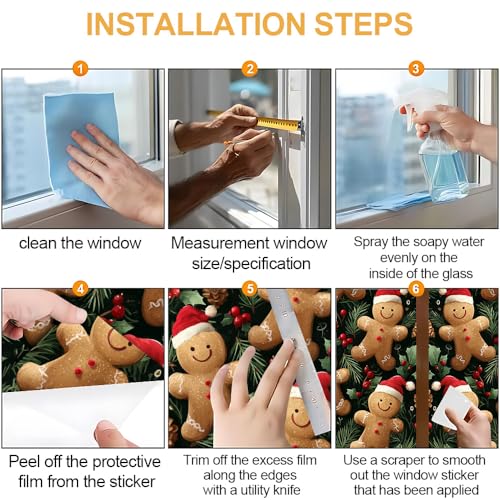 INSTALLATION STEPS

1

clean the window

2

Measurement window size/specification

3

Spray the soapy water evenly on the inside of the glass

4

Peel off the protective film from the sticker

5

Trim off the excess film along the edges with a utility knife

6

Use a scraper to smooth out the window sticker that has been applied