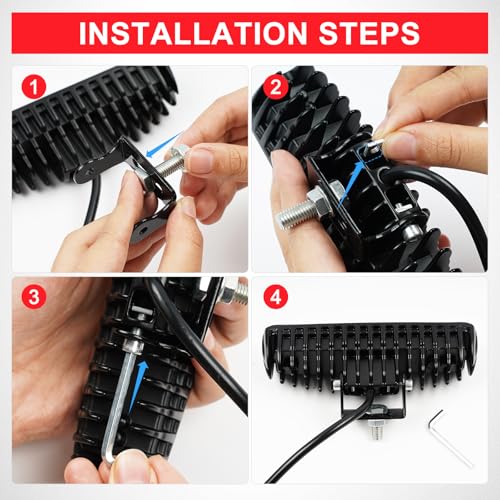 INSTALLATION STEPS

1

2

3

4