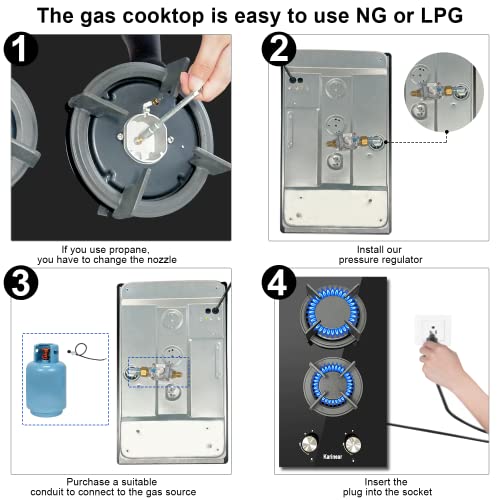 The gas cooktop is easy to use NG or LPG

1

If you use propane, you have to change the nozzle

2

Install our pressure regulator

3

Purchase a suitable conduit to connect to the gas source

4

Karinear

Insert the plug into the socket