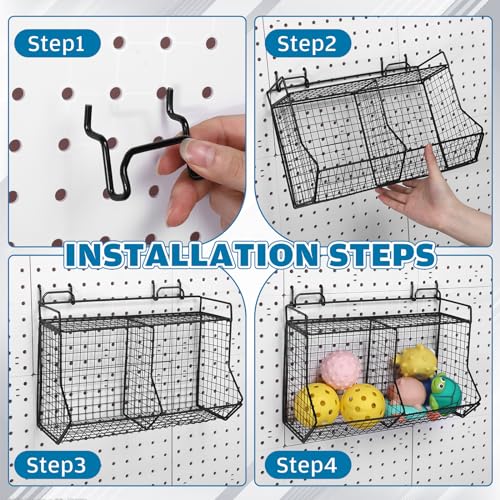 Step1

Step2

INSTALLATION STEPS

Step3

Step4