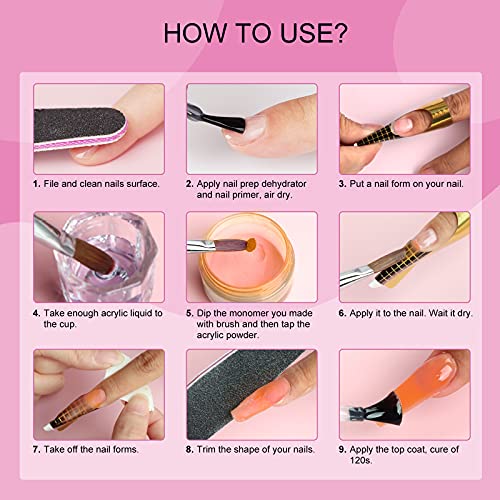 HOW TO USE?

1. File and clean nails surface.

2. Apply nail prep dehydrator and nail primer, air dry.

3. Put a nail form on your nail.

4. Take enough acrylic liquid to the cup.

5. Dip the monomer you made with brush and then tap the acrylic powder.

6. Apply it to the nail. Wait it dry.

7. Take off the nail forms.

8. Trim the shape of your nails.

9. Apply the top coat, cure of 120s.