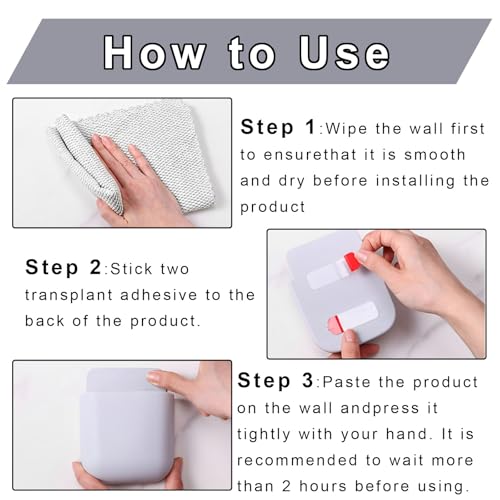 How to Use

Step 1:Wipe the wall first to ensurethat it is smooth and dry before installing the product

Step 2:Stick two transplant adhesive to the back of the product.

Step 3:Paste the product on the wall andpress it tightly with your hand. It is recommended to wait more than 2 hours before using.